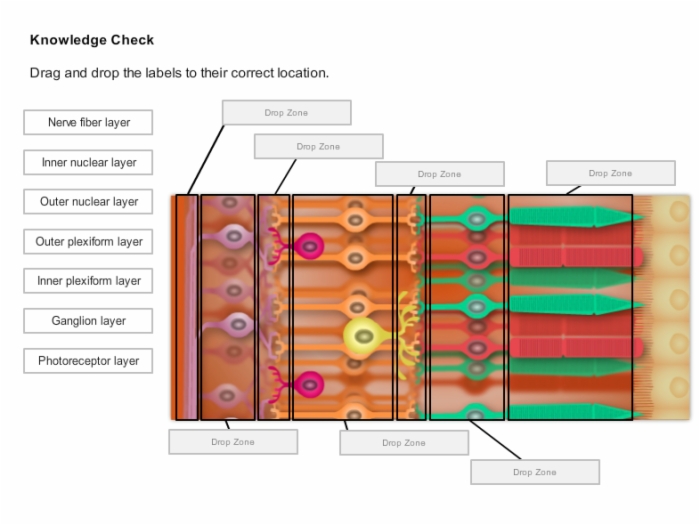 Knowledge Check

Drag and drop the labels to their correct location.

Nerve fiber layer

Inner nuclear layer

Outer nuclear layer

Outer plexiform layer

Inner plexiform layer

Ganglion layer

Photoreceptor layer

Drop Zone

Drop Zone

Drop Zone

Drop Zone

Drop Zone

Drop Zone

Drop Zone